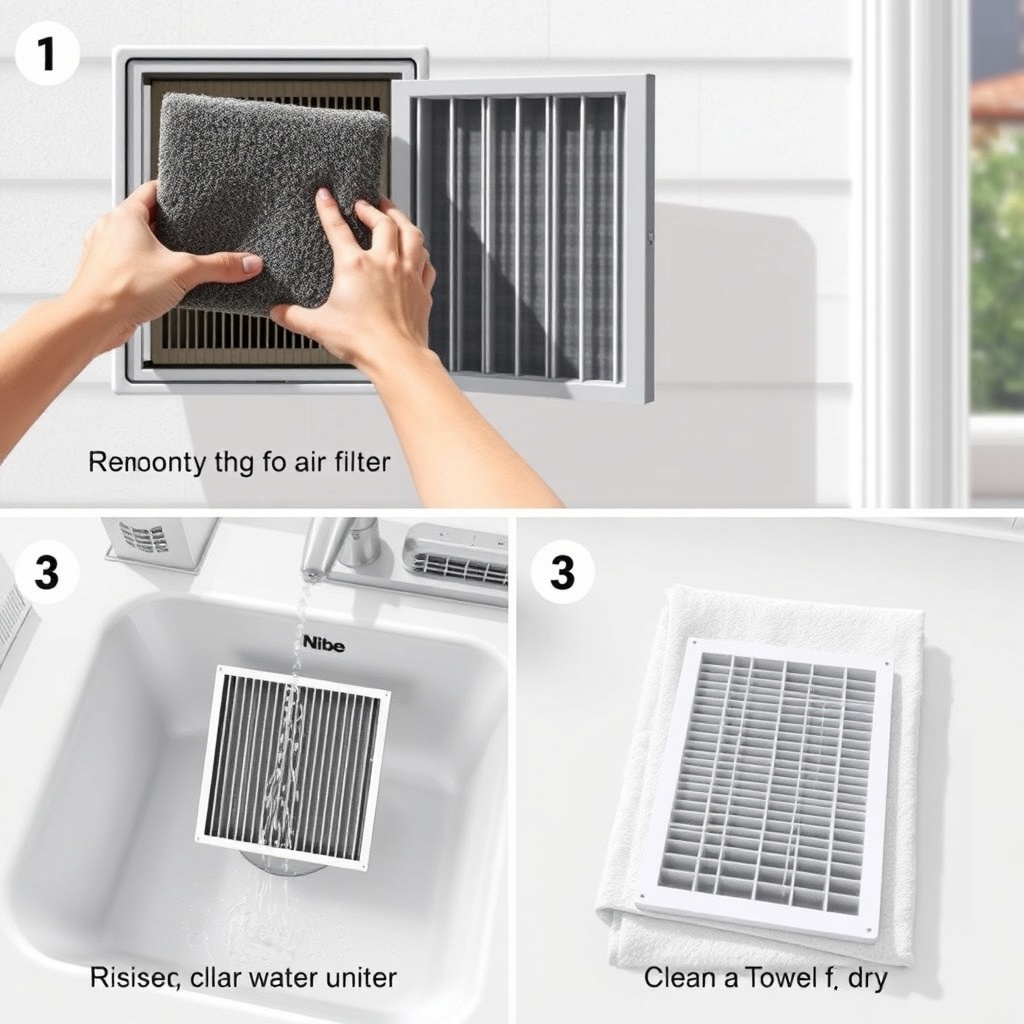 1

Renoonty thg fo air filter

3

Nibe

Risisec, cllar water uniter

3

Clean a Towel f, dry